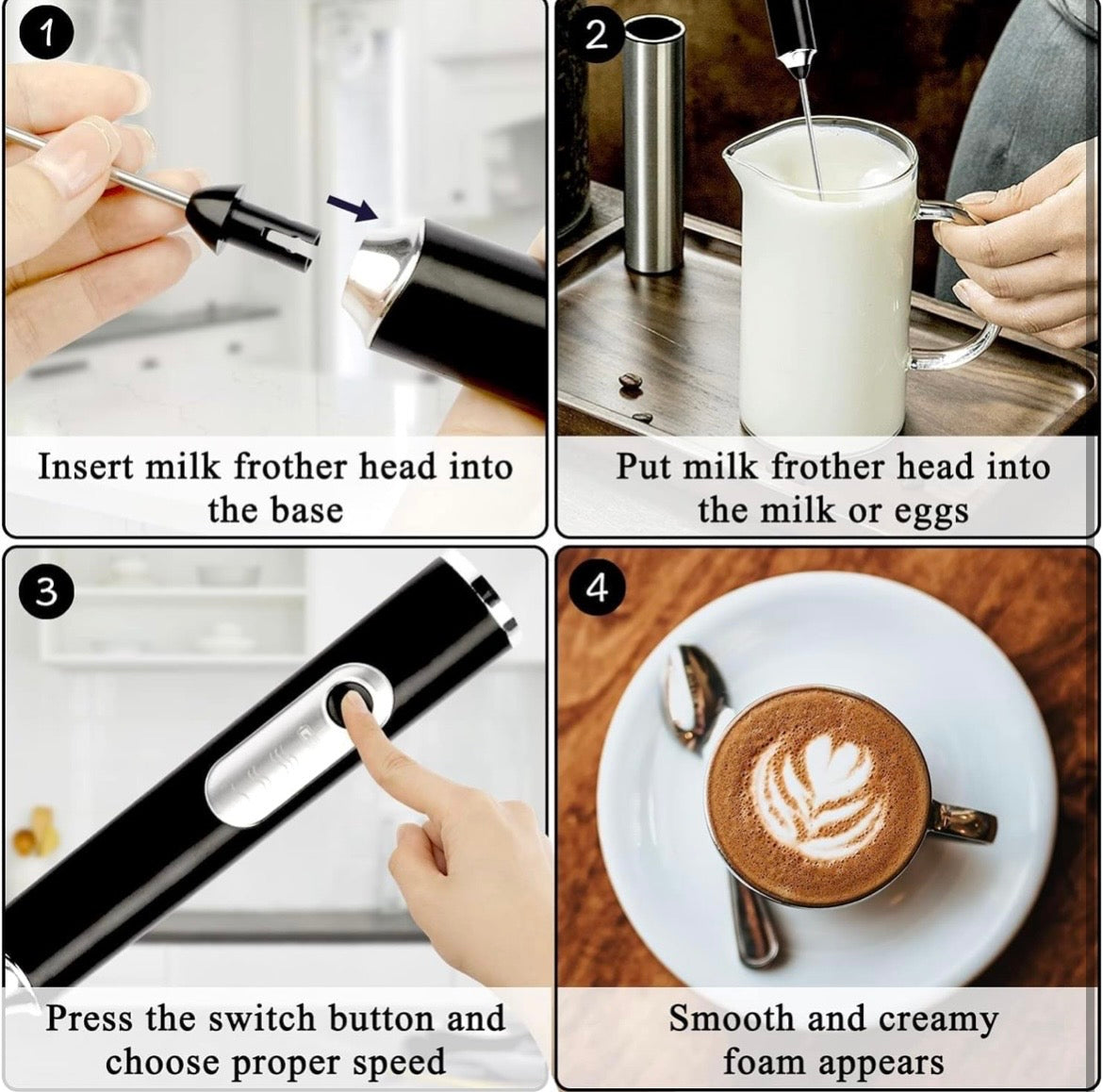 1

Insert milk frother head into the base

2

Put milk frother head into the milk or eggs

3

Press the switch button and choose proper speed

4

Smooth and creamy foam appears